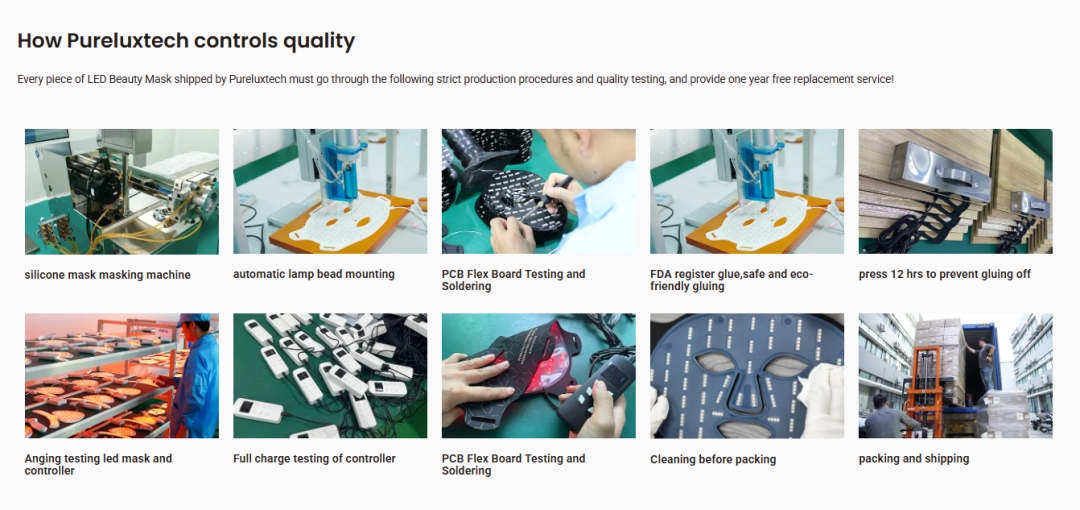 How Pureluxtech controls quality

Every piece of LED Beauty Mask shipped by Pureluxtech must go through the following strict production procedures and quality testing, and provide one year free replacement service!

silicone mask masking machine

automatic lamp bead mounting

PCB Flex Board Testing and Soldering

FDA register glue,safe and eco-friendly gluing

press 12 hrs to prevent gluing off

Anging testing led mask and controller

Full charge testing of controller

PCB Flex Board Testing and Soldering

Cleaning before packing

packing and shipping